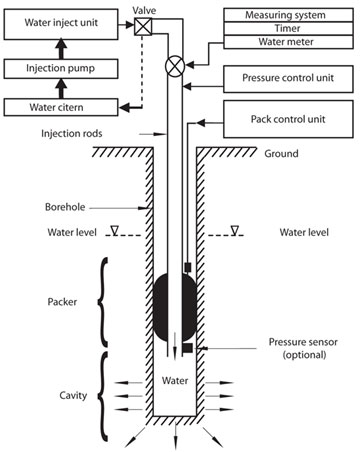 Water inject unit

Valve

Measuring system

Timer

Water meter

Injection pump

Pressure control unit

Water citern

Pack control unit

Injection rods

Ground

Borehole

Water level

Water level

Packer

Pressure sensor (optional)

Water

Cavity